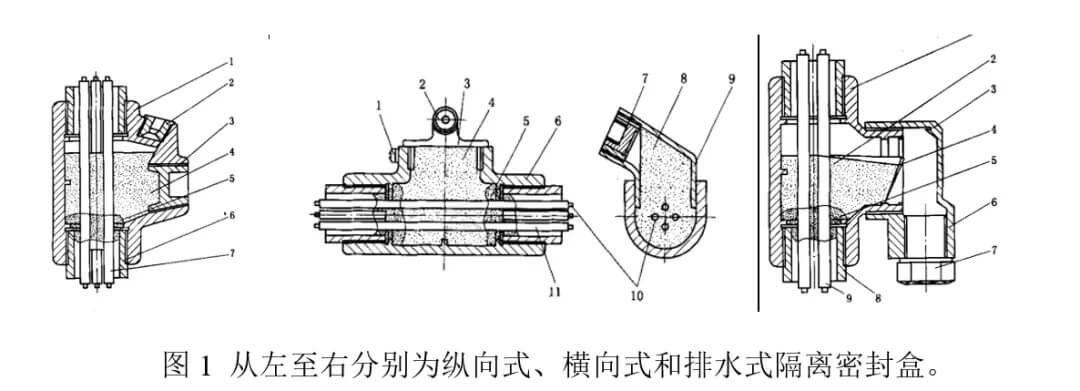 1
2
3
4
5
6
7

2 3
1 4
5 6
11

7 8 9
10

2
3
4
5
6
7
9 8

图 1 从左至右分别为纵向式、横向式和排水式隔离密封盒。